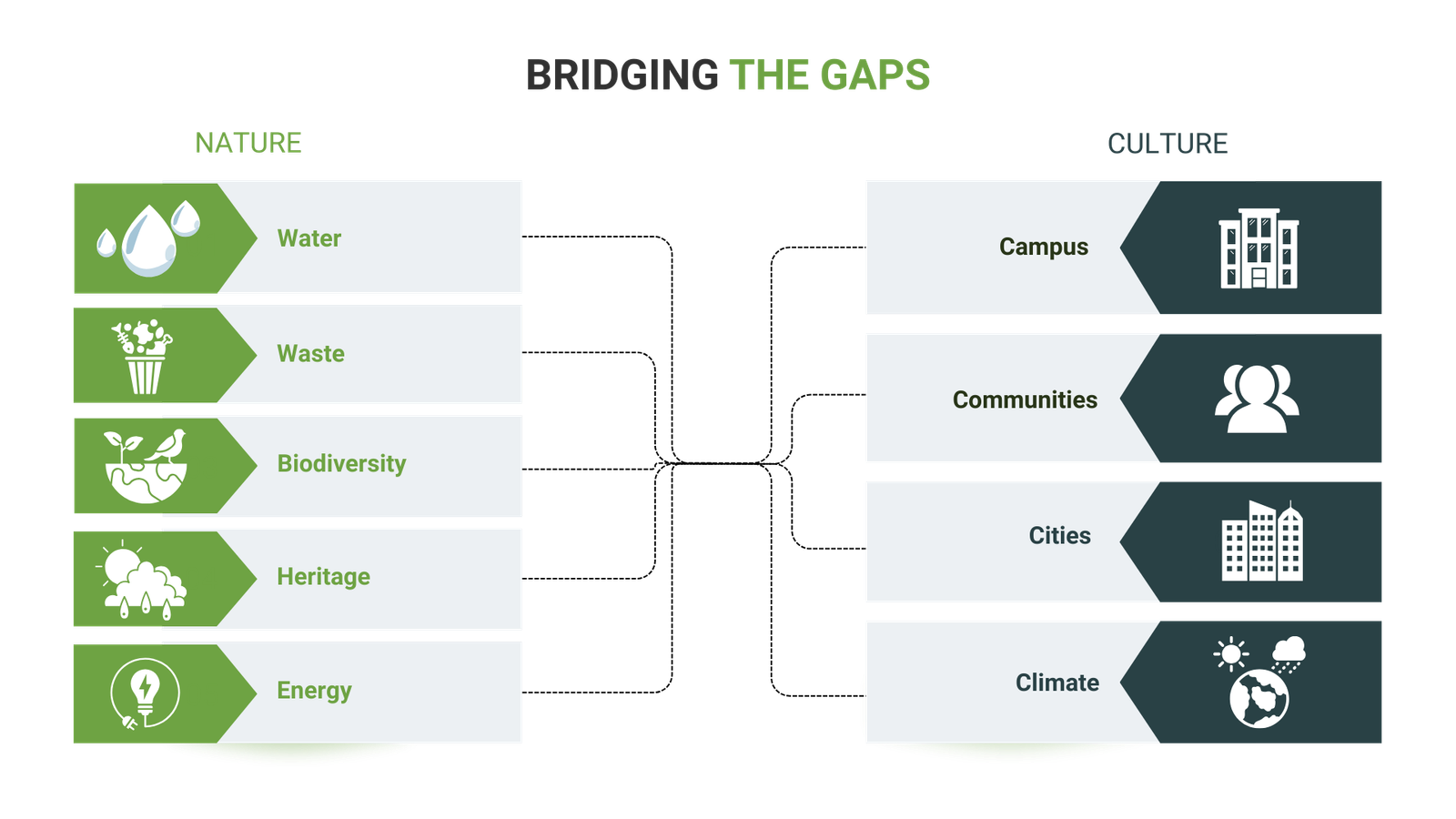 BRIDGING THE GAPS

NATURE

Water

Waste

Biodiversity

Heritage

Energy

CULTURE

Campus

Communities

Cities

Climate